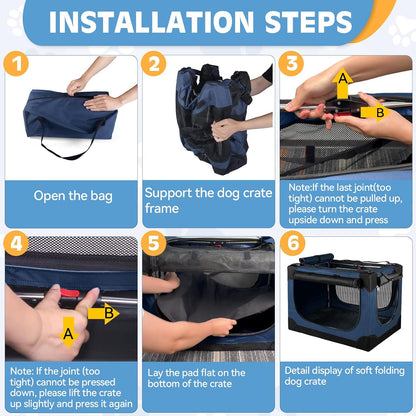 INSTALLATION STEPS

1

Open the bag

2

Support the dog crate frame

3

A

B

Note:If the last joint(too tight) cannot be pulled up, please turn the crate upside down and press

4

B

A

Note: If the joint (too tight) cannot be pressed down, please lift the crate up slightly and press it again

5

Lay the pad flat on the bottom of the crate

6

Detail display of soft folding dog crate