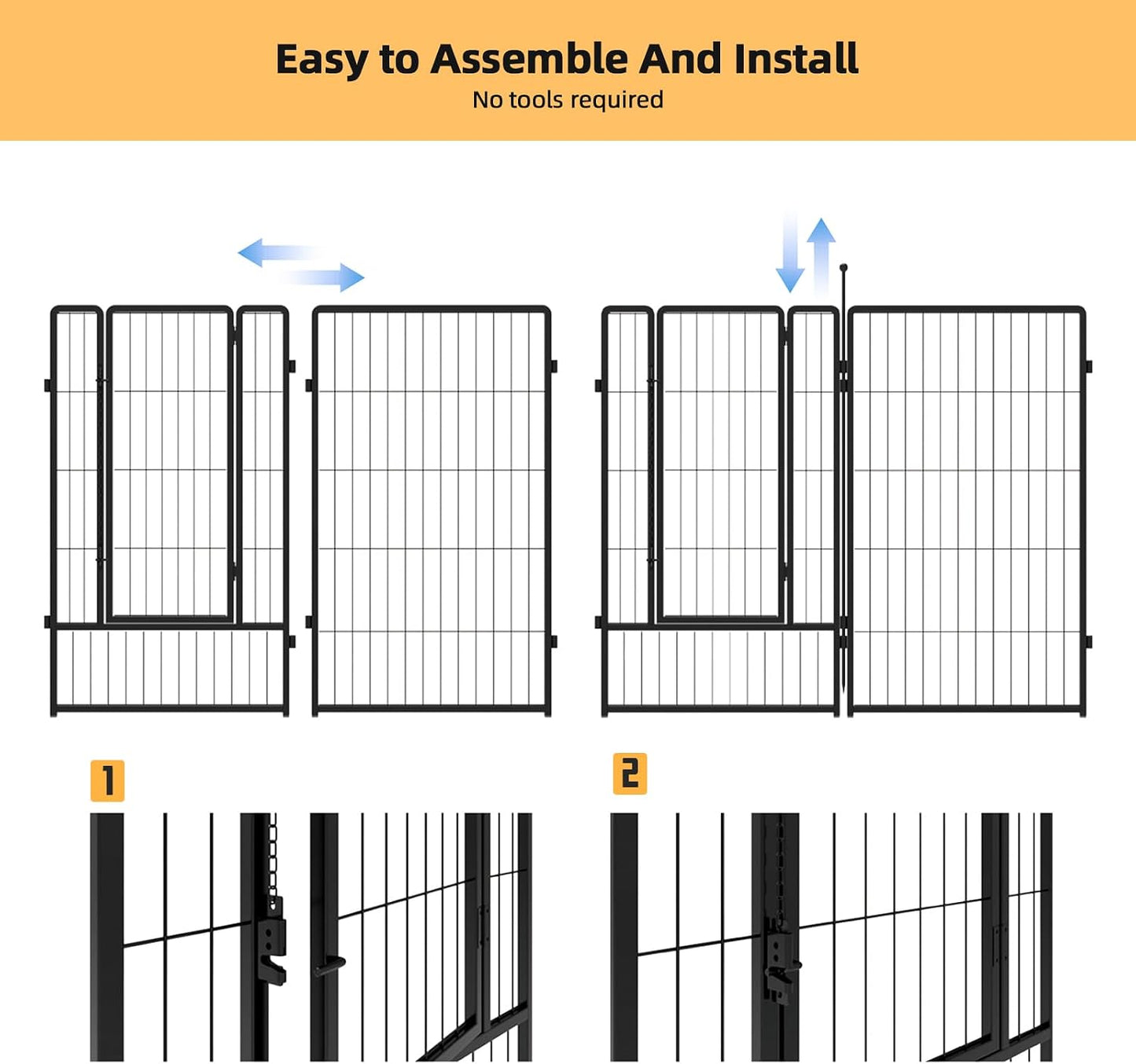 Easy to Assemble And Install
No tools required

1

2